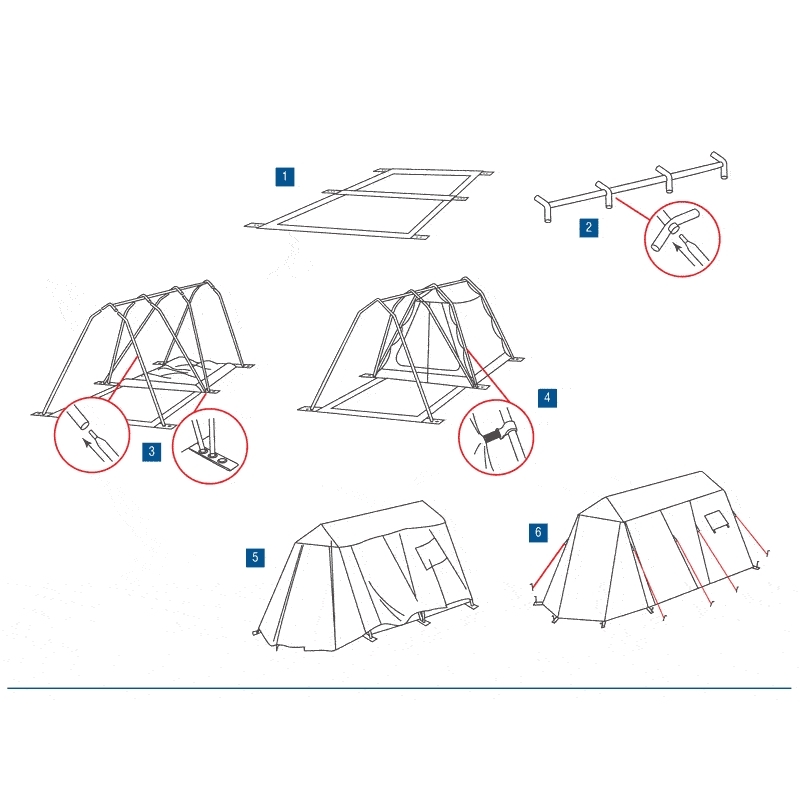 1

2

3

4

5

6